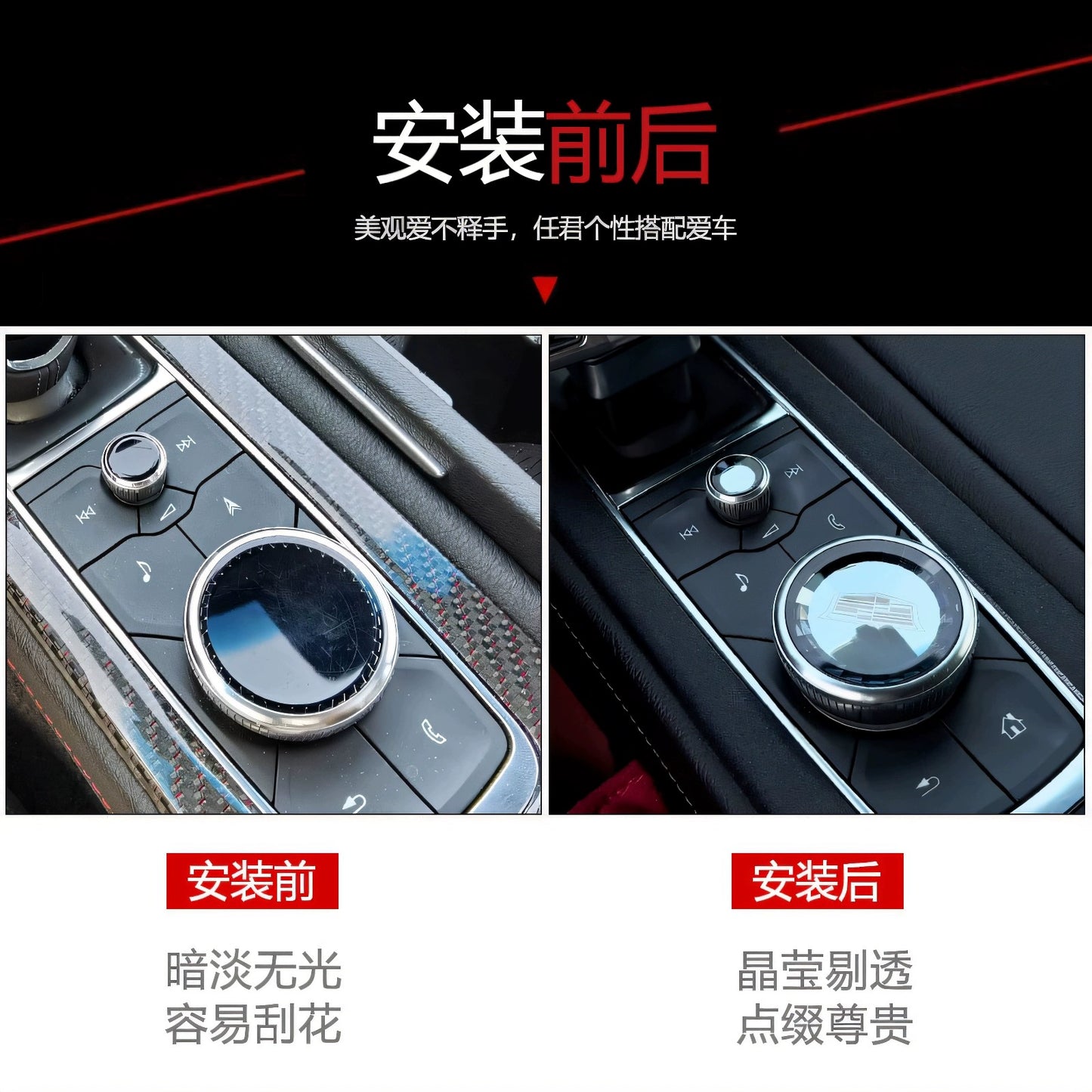 安装前后

美观爱不释手，任君个性搭配爱车

安装前

暗淡无光
容易刮花

安装后

晶莹剔透
点缀尊贵