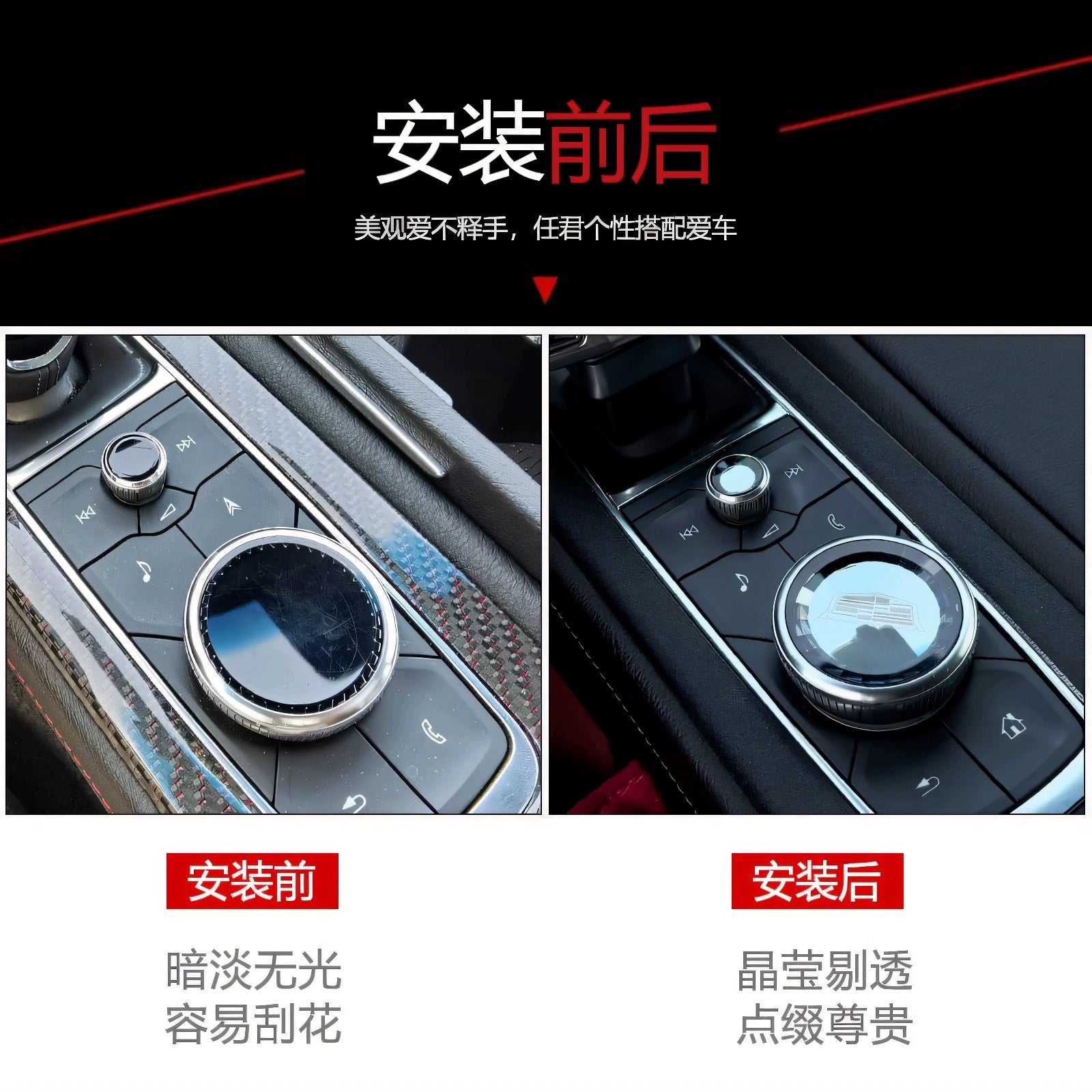 安装前后

美观爱不释手，任君个性搭配爱车

安装前

暗淡无光
容易刮花

安装后

晶莹剔透
点缀尊贵